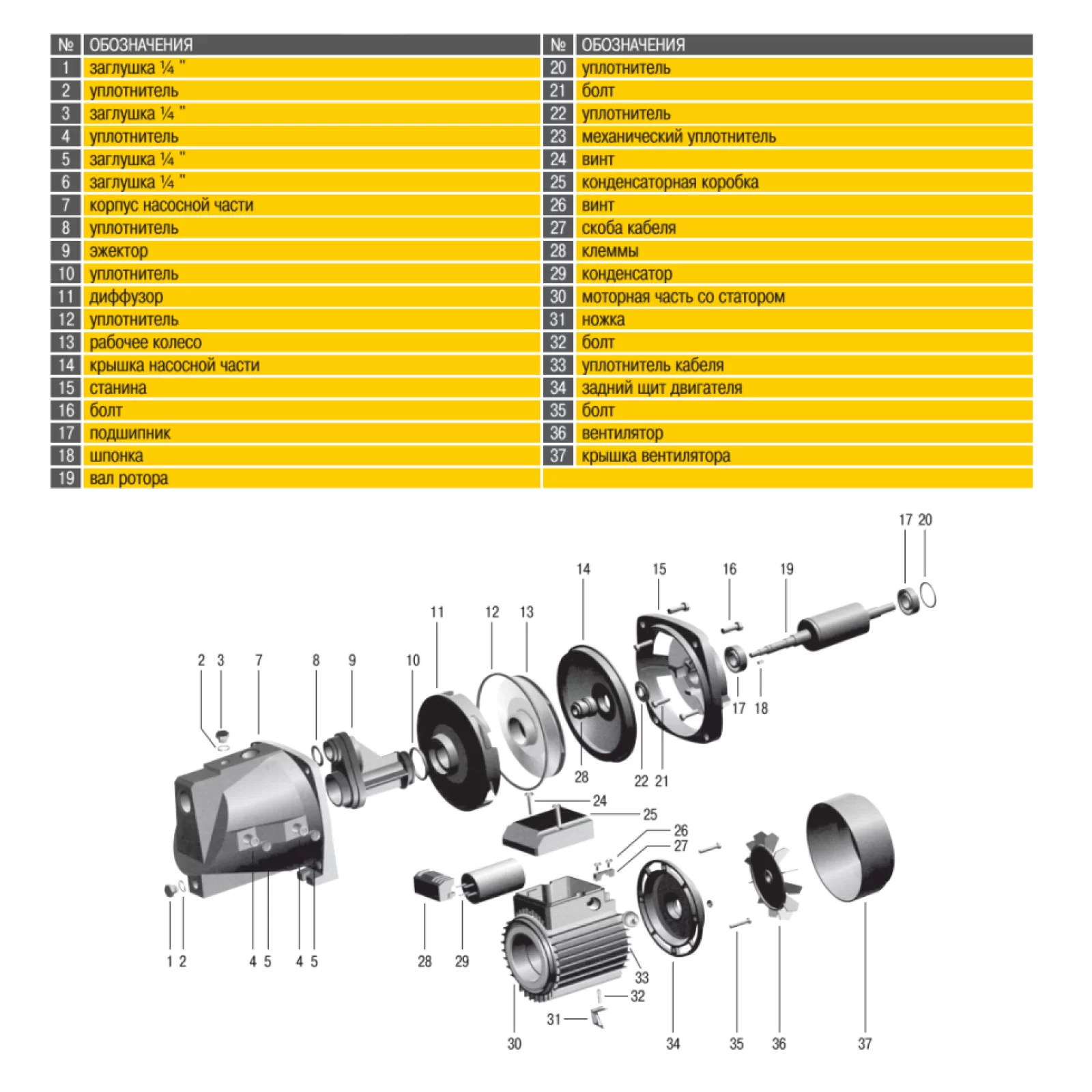 | № | ОБОЗНАЧЕНИЯ |
|---|---|
| 1 | заглушка ¼ " |
| 2 | уплотнитель |
| 3 | заглушка ¼ " |
| 4 | уплотнитель |
| 5 | заглушка ¼ " |
| 6 | заглушка ¼ " |
| 7 | корпус насосной части |
| 8 | уплотнитель |
| 9 | эжектор |
| 10 | уплотнитель |
| 11 | диффузор |
| 12 | уплотнитель |
| 13 | рабочее колесо |
| 14 | крышка насосной части |
| 15 | станина |
| 16 | болт |
| 17 | подшипник |
| 18 | шпонка |
| 19 | вал ротора |

| № | ОБОЗНАЧЕНИЯ |
|---|---|
| 20 | уплотнитель |
| 21 | болт |
| 22 | уплотнитель |
| 23 | механический уплотнитель |
| 24 | винт |
| 25 | конденсаторная коробка |
| 26 | винт |
| 27 | скоба кабеля |
| 28 | клеммы |
| 29 | конденсатор |
| 30 | моторная часть со статором |
| 31 | ножка |
| 32 | болт |
| 33 | уплотнитель кабеля |
| 34 | задний щит двигателя |
| 35 | болт |
| 36 | вентилятор |
| 37 | крышка вентилятора |

17 20 14 15 16 19 11 12 13 2 3 7 8 9 10 17 18 28 22 21 24 25 26 27 1 2 4 5 4 5 28 29 33 32 31 30 34 35 36 37