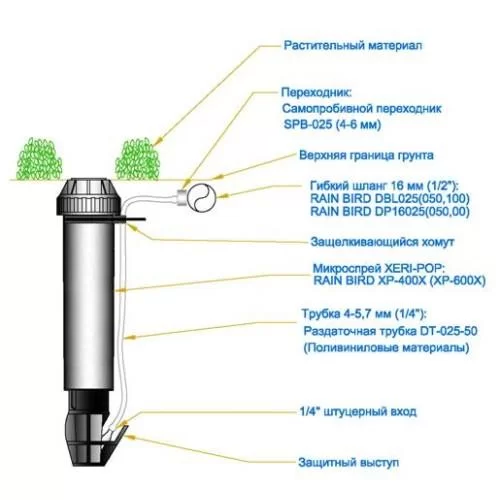 Растительный материал

Переходник:
Самопробивной переходник
SPB-025 (4-6 мм)

Верхняя граница грунта

Гибкий шланг 16 мм (1/2"):
RAIN BIRD DBL025(050,100)
RAIN BIRD DP16025(050,00)

Защелкивающийся хомут

Микроспрей XERI-POP:
RAIN BIRD XP-400X (XP-600X)

Трубка 4-5,7 мм (1/4"):
Раздаточная трубка DT-025-50
(Поливиниловые материалы)

1/4" штуцерный вход

Защитный выступ