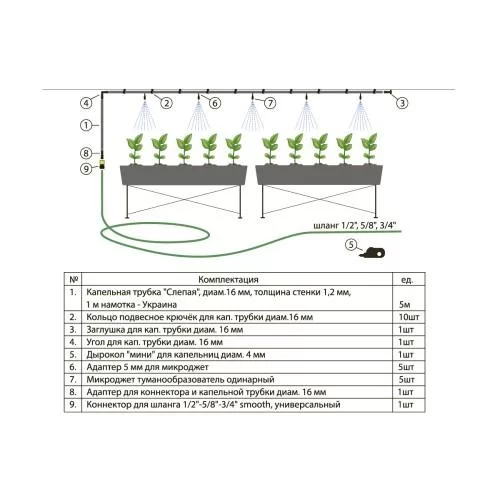 4
2
6
7
3
1
8
9
шланг 1/2", 5/8", 3/4"
5

| № | Комплектация | ед. |
|---|---|---|
| 1. | Капельная трубка "Слепая", диам.16 мм, толщина стенки 1,2 мм, 1 м намотка - Украина | 5м |
| 2. | Кольцо подвесное крючёк для кап. трубки диам.16 мм | 10шт |
| 3. | Заглушка для кап. трубки диам. 16 мм | 1шт |
| 4. | Угол для кап. трубки диам. 16 мм | 1шт |
| 5. | Дырокол "мини" для капельниц диам. 4 мм | 1шт |
| 6. | Адаптер 5 мм для микроджет | 5шт |
| 7. | Микроджет туманообразователь одинарный | 5шт |
| 8. | Адаптер для коннектора и капельной трубки диам. 16 мм | 1шт |
| 9. | Коннектор для шланга 1/2"-5/8"-3/4" smooth, универсальный | 1шт |