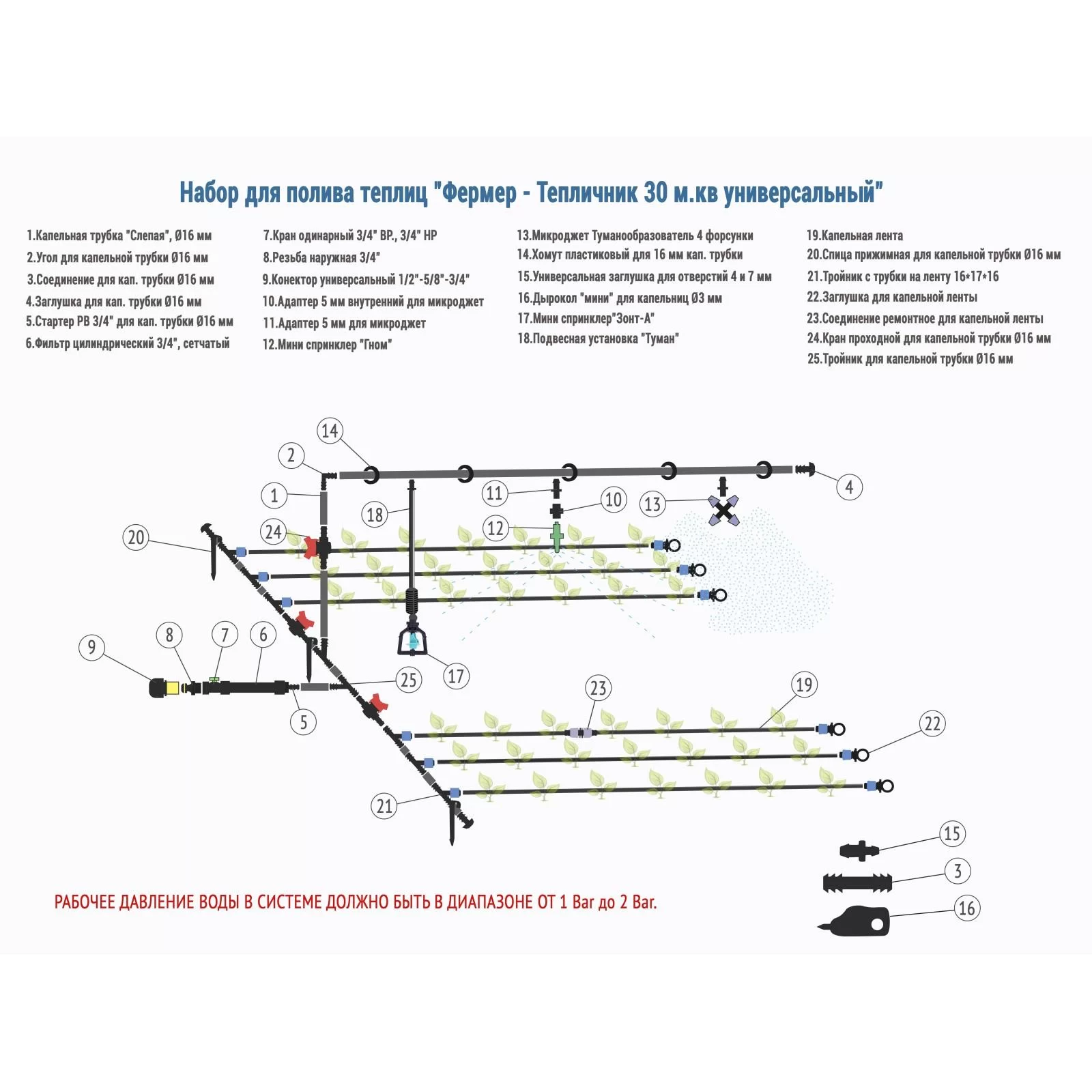 Набор для полива теплиц "Фермер - Тепличник 30 м.кв универсальный"

1.Капельная трубка "Слепая", Ø16 мм
2.Угол для капельной трубки Ø16 мм
3.Соединение для кап. трубки Ø16 мм
4.Заглушка для кап. трубки Ø16 мм
5.Стартер РВ 3/4" для кап. трубки Ø16 мм
6.Фильтр цилиндрический 3/4", сетчатый

7.Кран одинарный 3/4" ВР., 3/4" НР
8.Резьба наружная 3/4"
9.Конектор универсальный 1/2"-5/8"-3/4"
10.Адаптер 5 мм внутренний для микроджет
11.Адаптер 5 мм для микроджет
12.Мини спринклер "Гном"

13.Микроджет Туманообразователь 4 форсунки
14.Хомут пластиковый для 16 мм кап. трубки
15.Универсальная заглушка для отверстий 4 и 7 мм
16.Дырокол "мини" для капельниц Ø3 мм
17.Мини спринклер"Зонт-А"
18.Подвесная установка "Туман"

19.Капельная лента
20.Спица прижимная для капельной трубки Ø16 мм
21.Тройник с трубки на ленту 16*17*16
22.Заглушка для капельной ленты
23.Соединение ремонтное для капельной ленты
24.Кран проходной для капельной трубки Ø16 мм
25.Тройник для капельной трубки Ø16 мм

14 2 1 18 11 10 13 4 20 24 12 9 8 7 6 25 17 5 23 19 22 21 15 3 16

РАБОЧЕЕ ДАВЛЕНИЕ ВОДЫ В СИСТЕМЕ ДОЛЖНО БЫТЬ В ДИАПАЗОНЕ ОТ 1 Bar до 2 Bar.