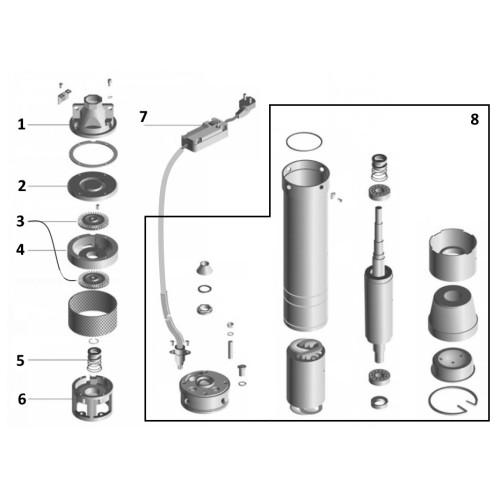 1
2
3
4
5
6
7
8