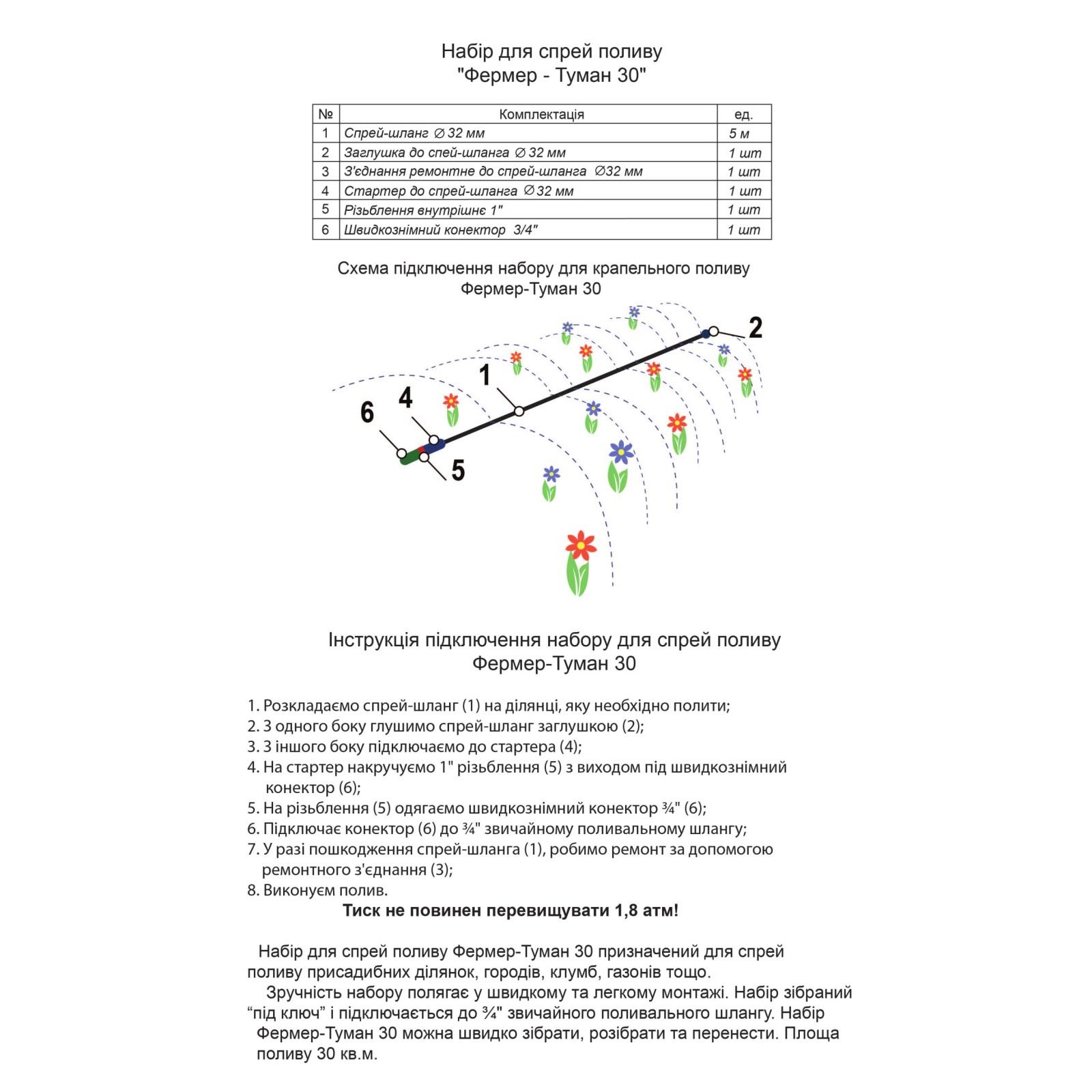 Набір для спрей поливу
"Фермер - Туман 30"

| № | Комплектація | ед. |
|---|---|---|
| 1 | Спрей-шланг ∅ 32 мм | 5 м |
| 2 | Заглушка до спей-шланга ∅ 32 мм | 1 шт |
| 3 | З'єднання ремонтне до спрей-шланга ∅32 мм | 1 шт |
| 4 | Стартер до спрей-шланга ∅ 32 мм | 1 шт |
| 5 | Різьблення внутрішнє 1" | 1 шт |
| 6 | Швидкознімний конектор 3/4" | 1 шт |

Схема підключення набору для крапельного поливу
Фермер-Туман 30

2
1
4
6
5

Інструкція підключення набору для спрей поливу
Фермер-Туман 30

1. Розкладаємо спрей-шланг (1) на ділянці, яку необхідно полити;
2. З одного боку глушимо спрей-шланг заглушкою (2);
3. З іншого боку підключаємо до стартера (4);
4. На стартер накручуємо 1" різьблення (5) з виходом під швидкознімний конектор (6);
5. На різьблення (5) одягаємо швидкознімний конектор ¾" (6);
6. Підключає конектор (6) до ¾" звичайному поливальному шлангу;
7. У разі пошкодження спрей-шланга (1), робимо ремонт за допомогою ремонтного з'єднання (3);
8. Виконуєм полив.
Тиск не повинен перевищувати 1,8 атм!

Набір для спрей поливу Фермер-Туман 30 призначений для спрей поливу присадибних ділянок, городів, клумб, газонів тощо.
Зручність набору полягає у швидкому та легкому монтажі. Набір зібраний “під ключ” і підключається до ¾" звичайного поливального шлангу. Набір Фермер-Туман 30 можна швидко зібрати, розібрати та перенести. Площа поливу 30 кв.м.