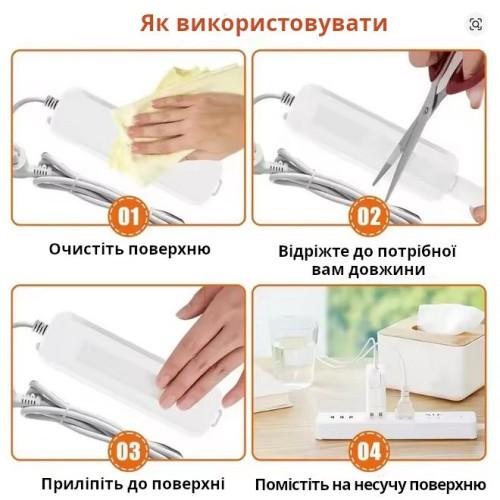 Як використовувати

01

Очистіть поверхню

02

Відріжте до потрібної вам довжини

03

Приліпіть до поверхні

04

Помістіть на несучу поверхню